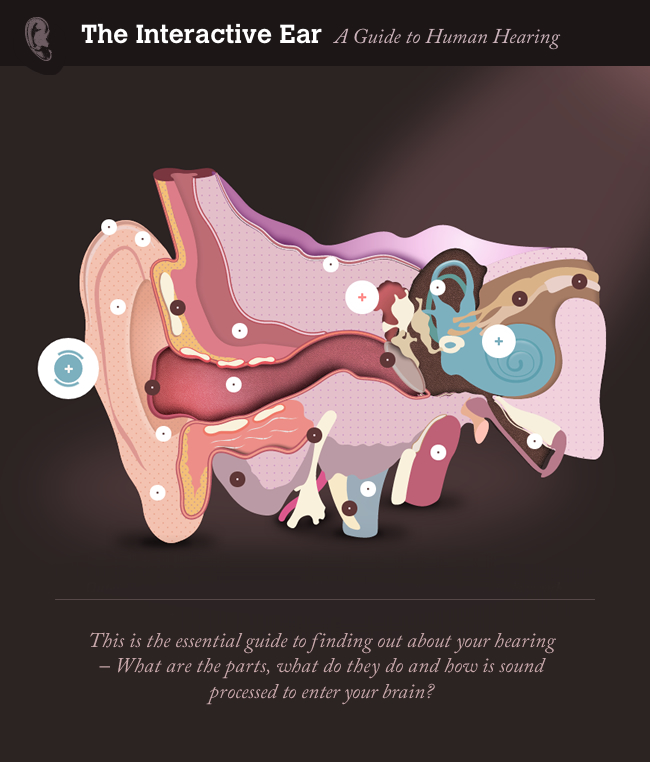 The Interactive Ear A Guide to Human Hearing

This is the essential guide to finding out about your hearing – What are the parts, what do they do and how is sound processed to enter your brain?