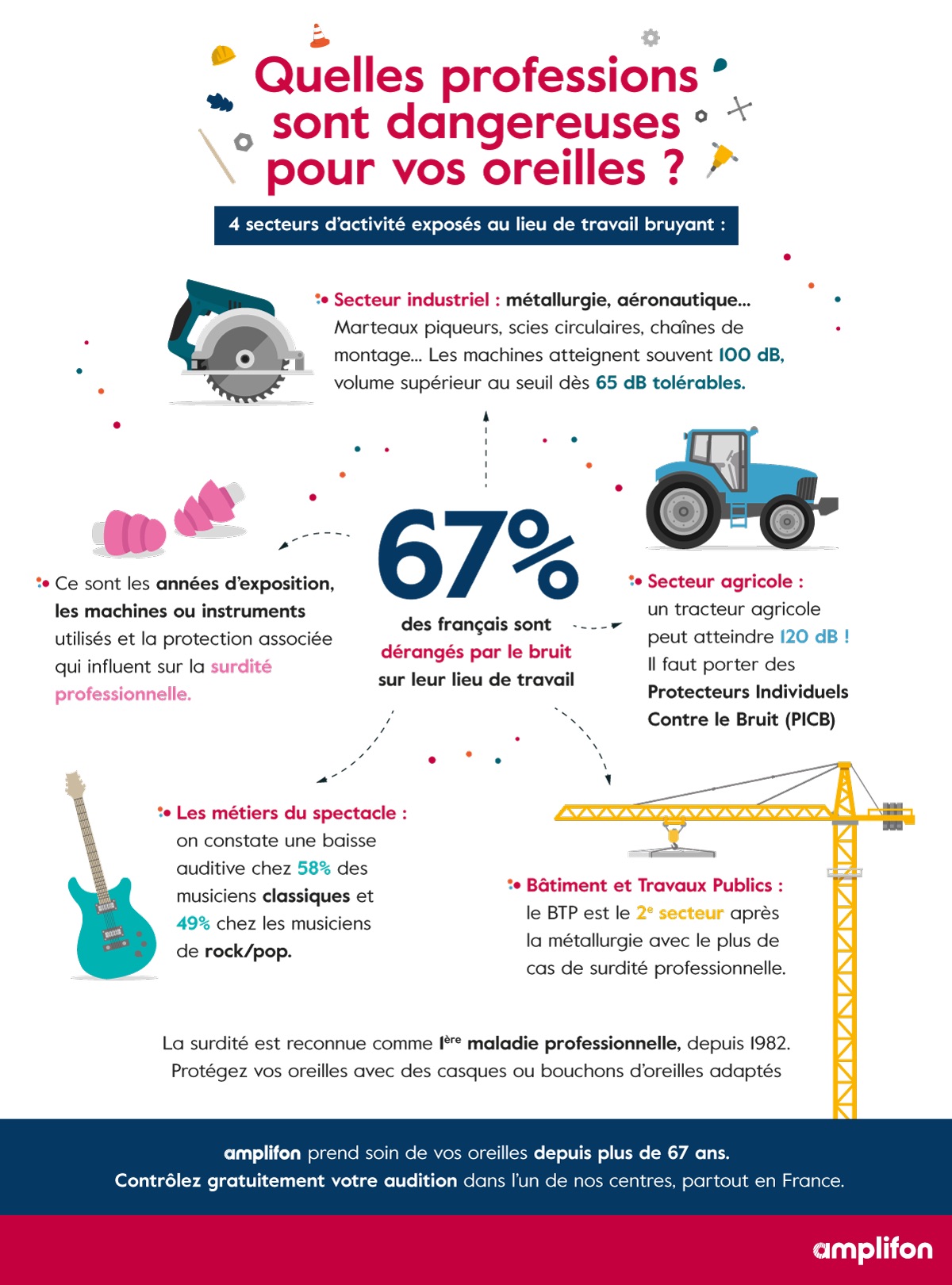 Quelles professions sont dangereuses pour vos oreilles ?

4 secteurs d'activité exposés au lieu de travail bruyant :

Secteur industriel : métallurgie, aéronautique... Marteaux piqueurs, scies circulaires, chaînes de montage... Les machines atteignent souvent 100 dB, volume supérieur au seuil dès 65 dB tolérables.

Ce sont les années d'exposition, les machines ou instruments utilisés et la protection associée qui influent sur la surdité professionnelle.

67%

des français sont dérangés par le bruit sur leur lieu de travail

Secteur agricole : un tracteur agricole peut atteindre 120 dB ! Il faut porter des Protecteurs Individuels Contre le Bruit (PICB)

Les métiers du spectacle : on constate une baisse auditive chez 58% des musiciens classiques et 49% chez les musiciens de rock/pop.

Bâtiment et Travaux Publics : le BTP est le 2e secteur après la métallurgie avec le plus de cas de surdité professionnelle.

La surdité est reconnue comme 1ère maladie professionnelle, depuis 1982. Protégez vos oreilles avec des casques ou bouchons d'oreilles adaptés

amplifon prend soin de vos oreilles depuis plus de 67 ans. Contrôlez gratuitement votre audition dans l'un de nos centres, partout en France.

amplifon